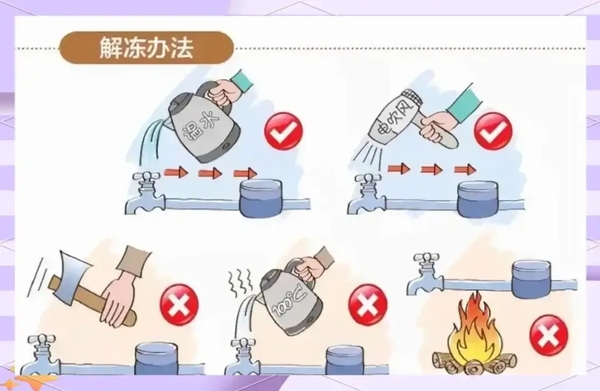 解冻办法

温水

电吹风

100℃